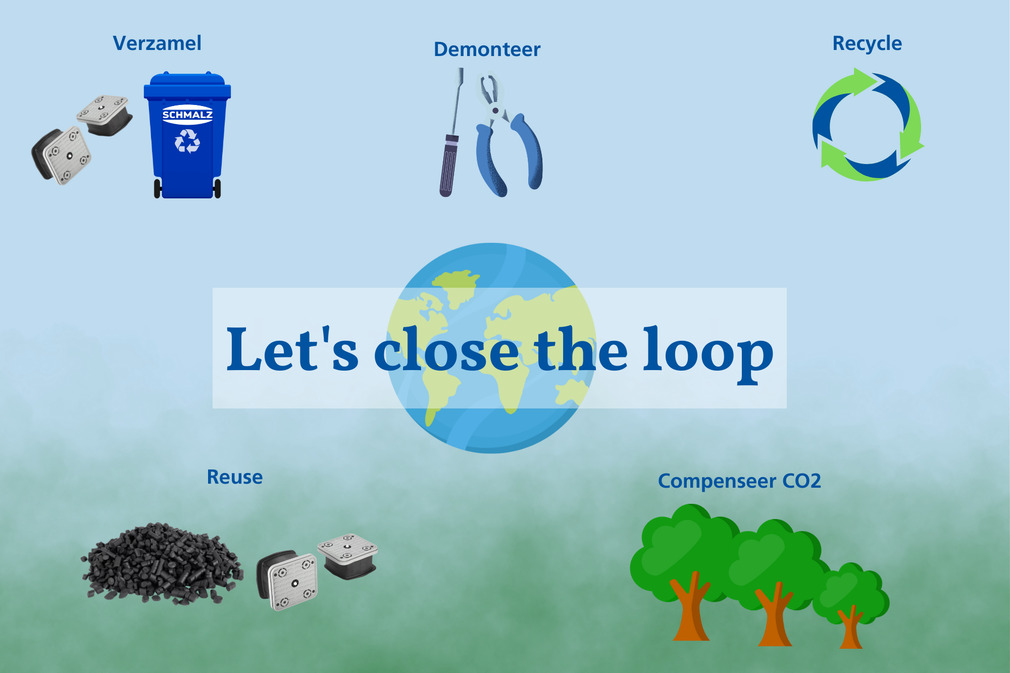 Verzamel

SCHMALZ

Demonteer

Recycle

Let's close the loop

Reuse

Compenseer CO2