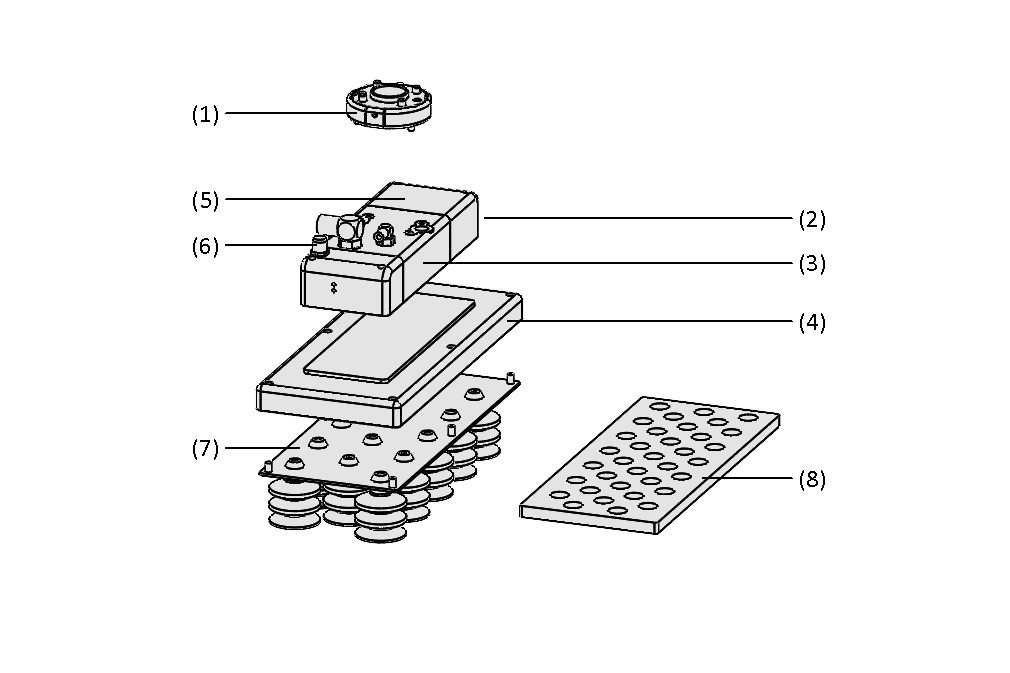 (1)
(5)
(2)
(6)
(3)
(4)
(7)
(8)