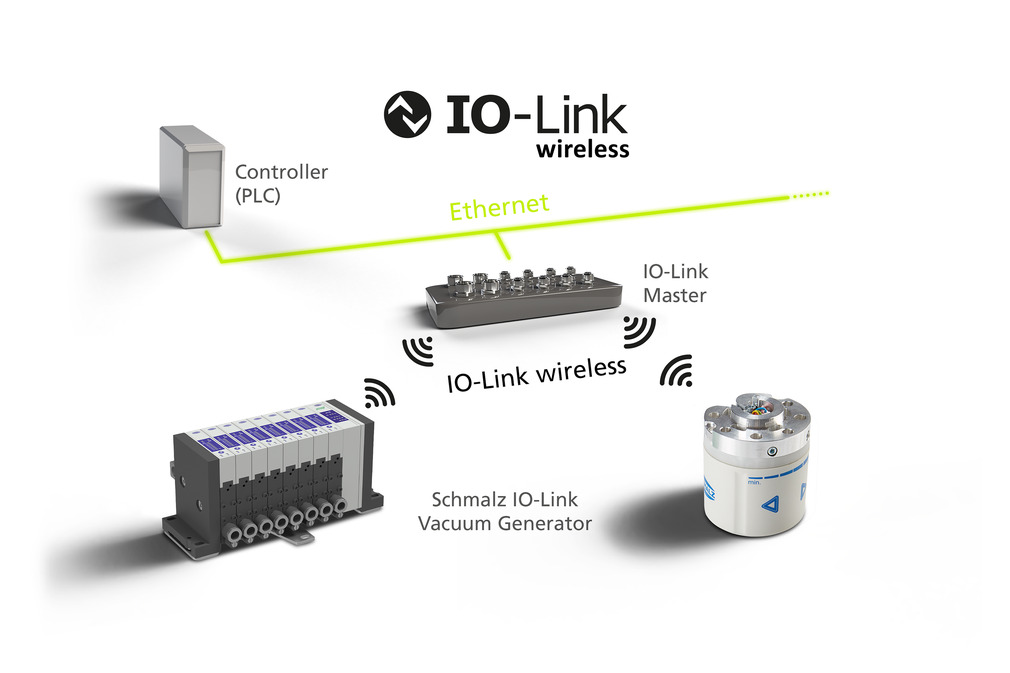 IO-Link wireless

Controller (PLC)

Ethernet

IO-Link Master

IO-Link wireless

Schmalz IO-Link Vacuum Generator